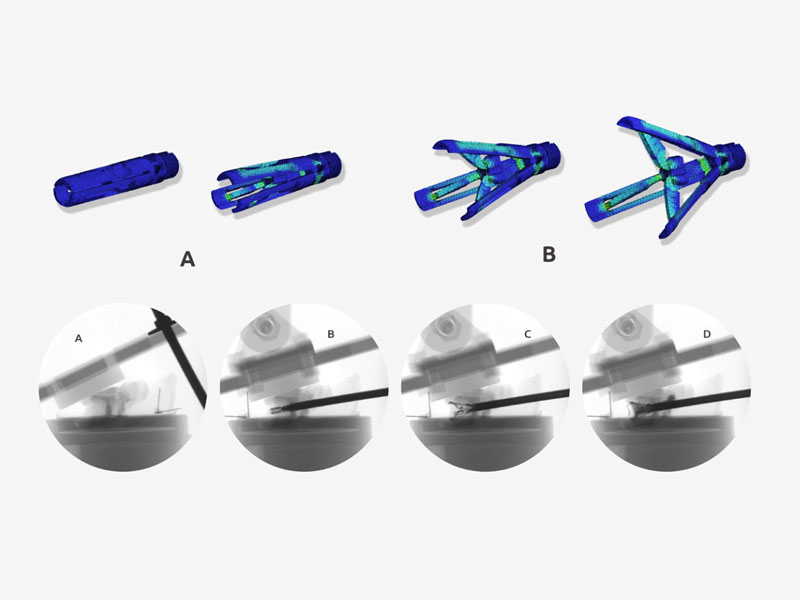 A

B

A

B

C

D